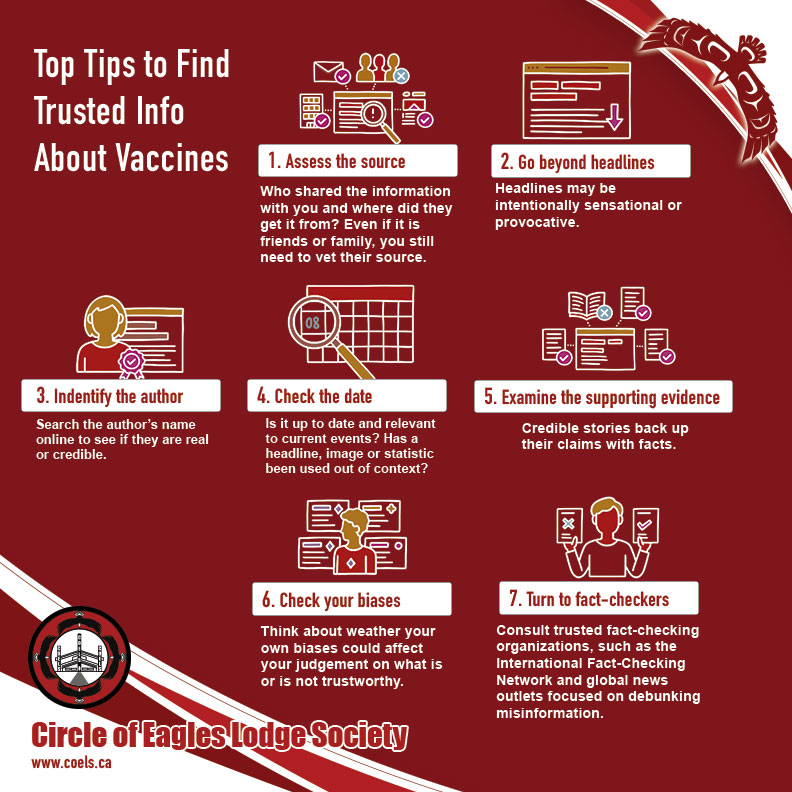 Top Tips to Find Trusted Info About Vaccines

1. Assess the source

Who shared the information with you and where did they get it from? Even if it is friends or family, you still need to vet their source.

2. Go beyond headlines

Headlines may be intentionally sensational or provocative.

3. Indentify the author

Search the author's name online to see if they are real or credible.

08

4. Check the date

Is it up to date and relevant to current events? Has a headline, image or statistic been used out of context?

5. Examine the supporting evidence

Credible stories back up their claims with facts.

6. Check your biases

Think about weather your own biases could affect your judgement on what is or is not trustworthy.

7. Turn to fact-checkers

Consult trusted fact-checking organizations, such as the International Fact-Checking Network and global news outlets focused on debunking misinformation.

Circle of Eagles Lodge Society
www.coels.ca